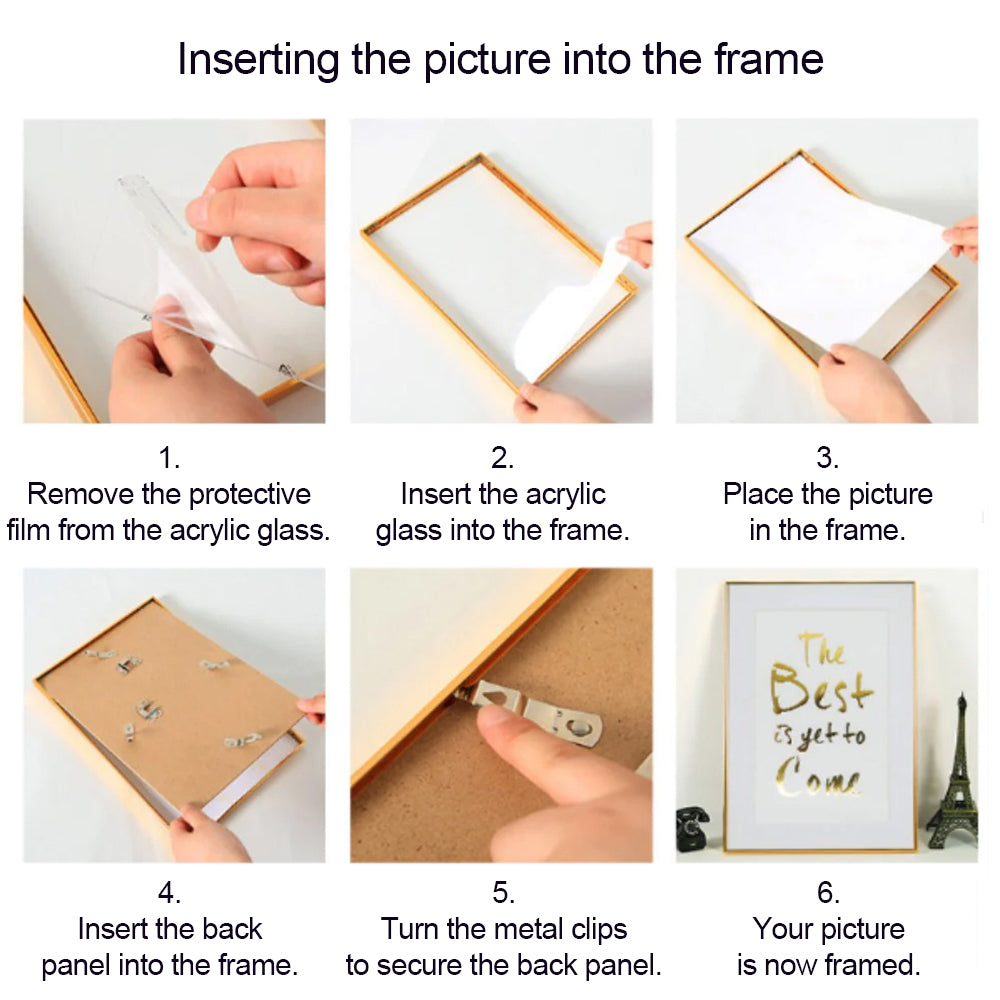 Inserting the picture into the frame

1.
Remove the protective film from the acrylic glass.

2.
Insert the acrylic glass into the frame.

3.
Place the picture in the frame.

4.
Insert the back panel into the frame.

5.
Turn the metal clips to secure the back panel.

The Best is yet to Come

6.
Your picture is now framed.