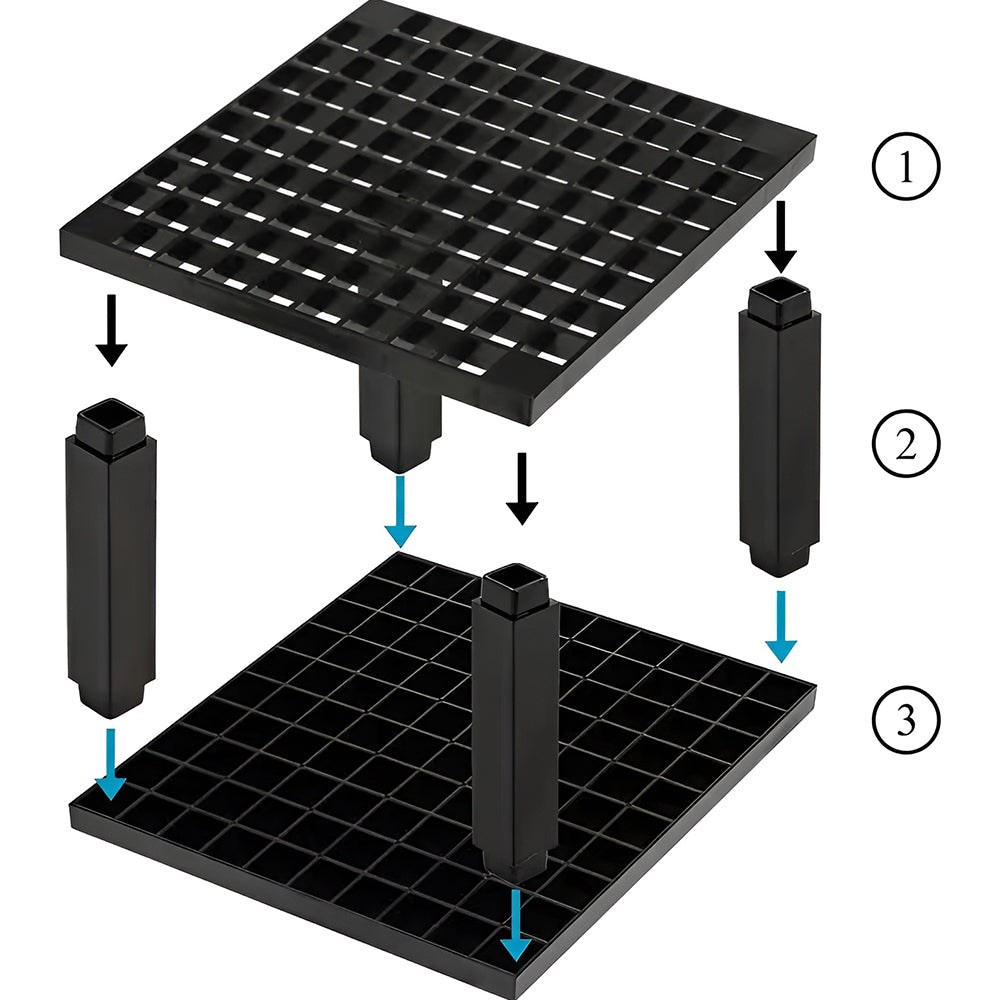 ①

②

③