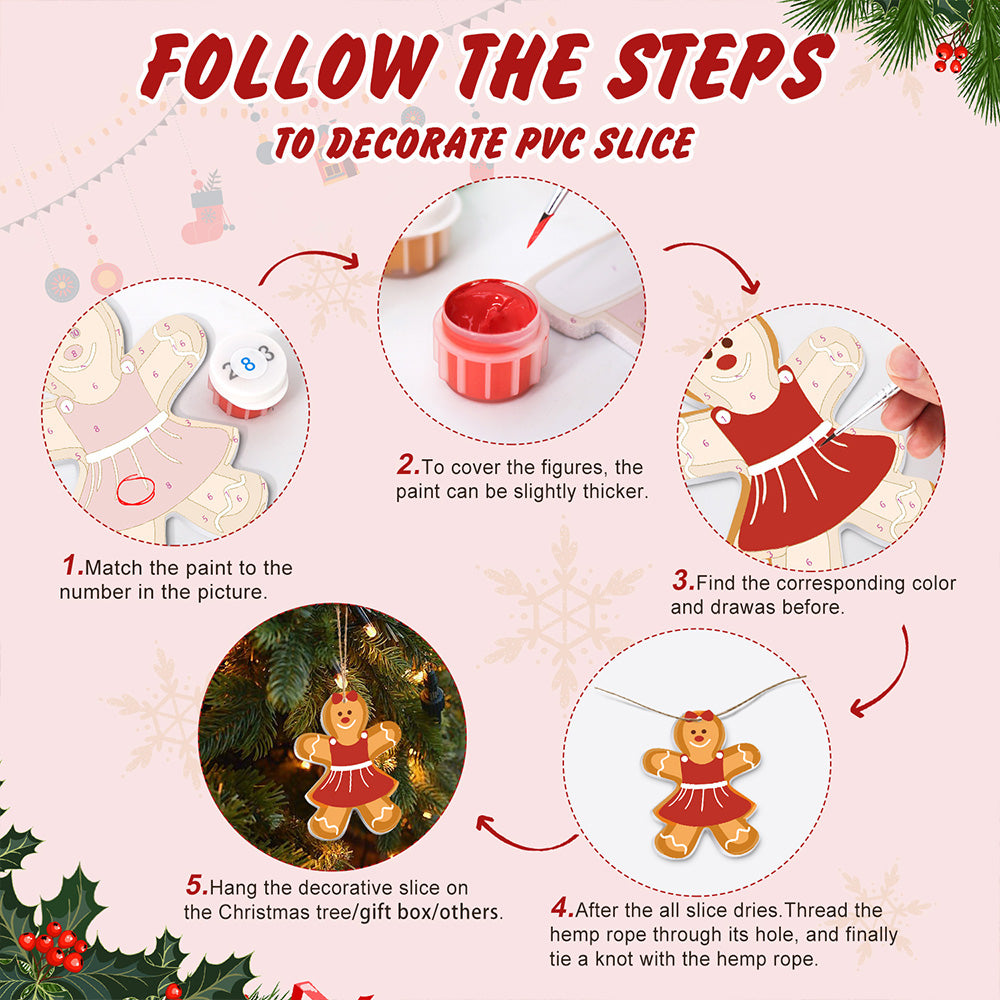 FOLLOW THE STEPS
TO DECORATE PVC SLICE

2 8 3

1.Match the paint to the number in the picture.

2.To cover the figures, the paint can be slightly thicker.

3.Find the corresponding color and drawas before.

4.After the all slice dries.Thread the hemp rope through its hole, and finally tie a knot with the hemp rope.

5.Hang the decorative slice on the Christmas tree/gift box/others.